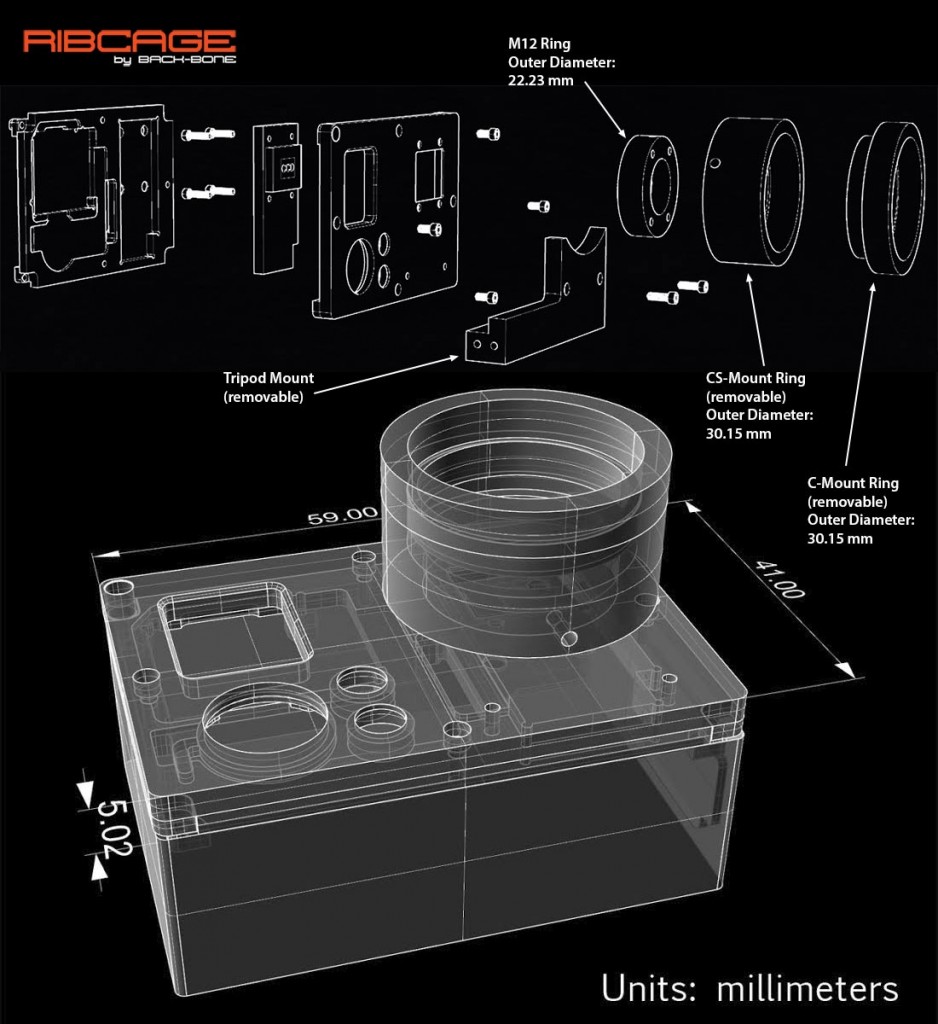 RIBCAGE
by BACK-BONE

M12 Ring
Outer Diameter:
22.23 mm

Tripod Mount
(removable)

CS-Mount Ring
(removable)
Outer Diameter:
30.15 mm

C-Mount Ring
(removable)
Outer Diameter:
30.15 mm

59.00

41.00

5.02

Units: millimeters